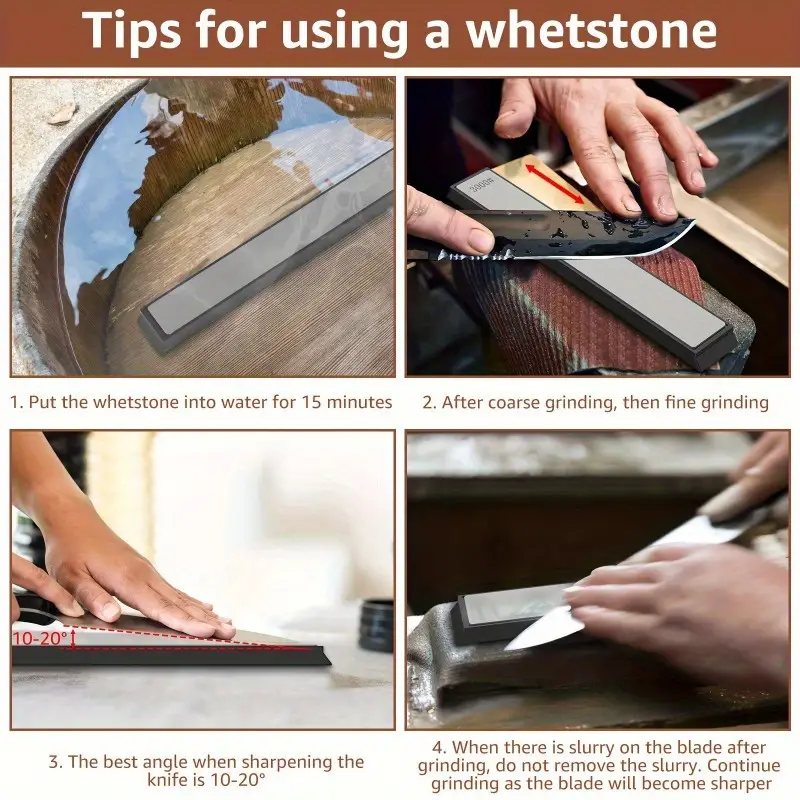 Tips for using a whetstone

1. Put the whetstone into water for 15 minutes

3000#

2. After coarse grinding, then fine grinding

10-20°

3. The best angle when sharpening the knife is 10-20°

4. When there is slurry on the blade after grinding, do not remove the slurry. Continue grinding as the blade will become sharper